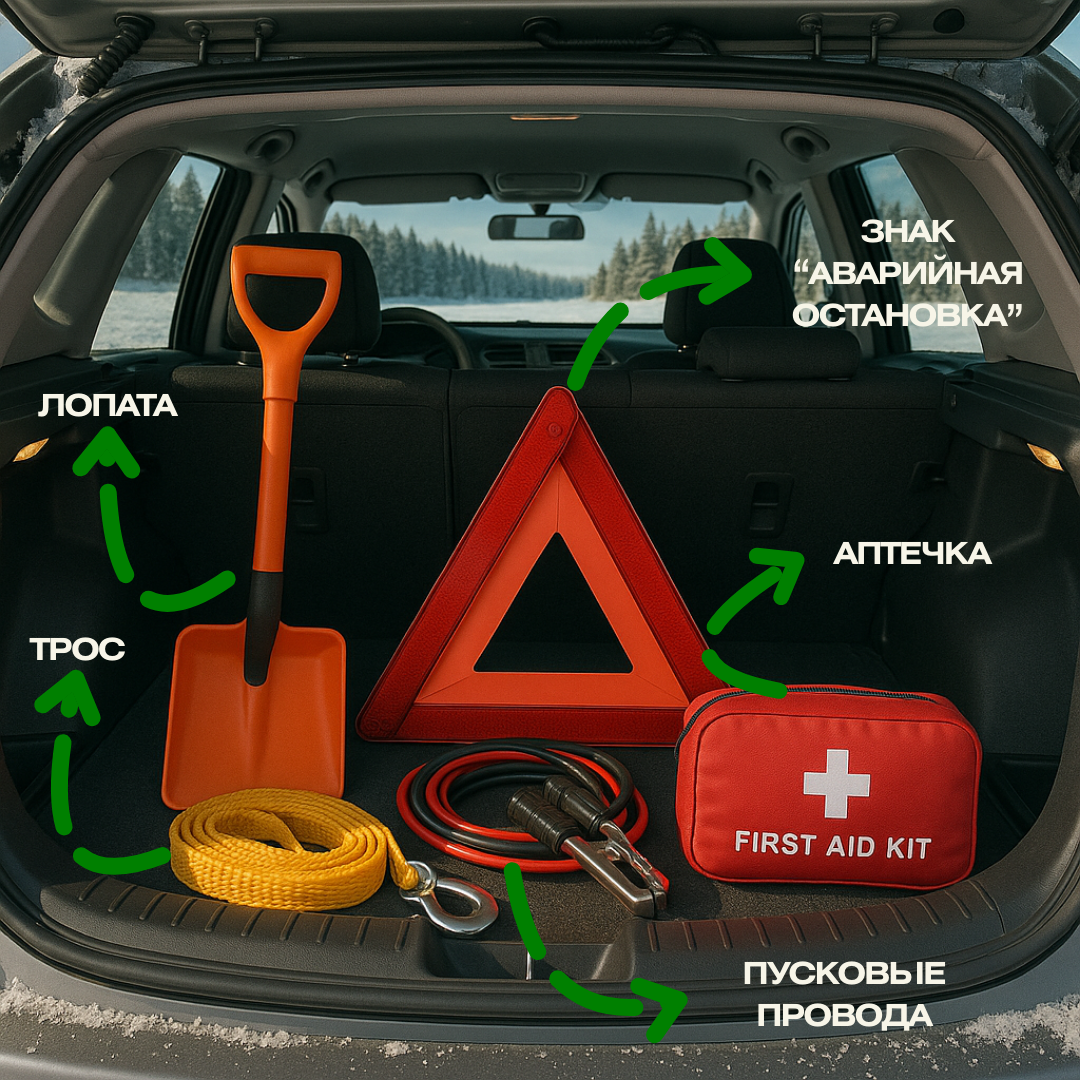 ЗНАК
“АВАРИЙНАЯ
ОСТАНОВКА”

ЛОПАТА

АПТЕЧКА

ТРОС

FIRST AID KIT

ПУСКОВЫЕ
ПРОВОДА